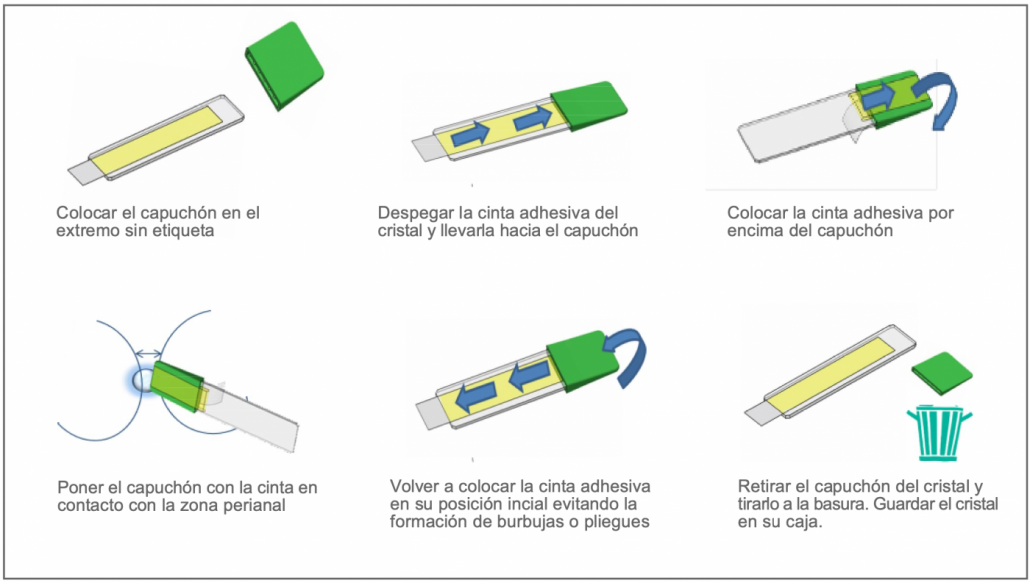 Colocar el capuchón en el extremo sin etiqueta

Despegar la cinta adhesiva del cristal y llevarla hacia el capuchón

Colocar la cinta adhesiva por encima del capuchón

Poner el capuchón con la cinta en contacto con la zona perianal

Volver a colocar la cinta adhesiva en su posición incial evitando la formación de burbujas o pliegues

Retirar el capuchón del cristal y tirarlo a la basura. Guardar el cristal en su caja.